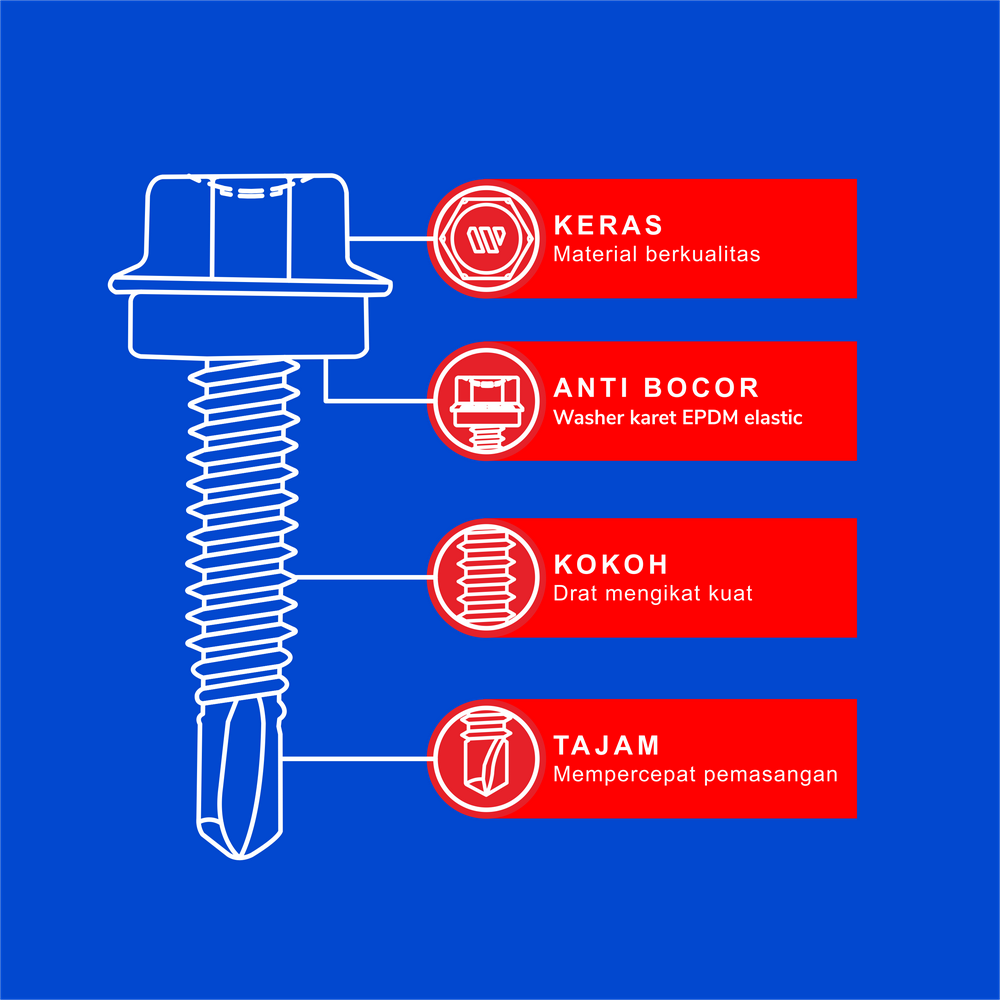 KERAS
Material berkualitas

ANTI BOCOR
Washer karet EPDM elastic

KOKOH
Drat mengikat kuat

TAJAM
Mempercepat pemasangan